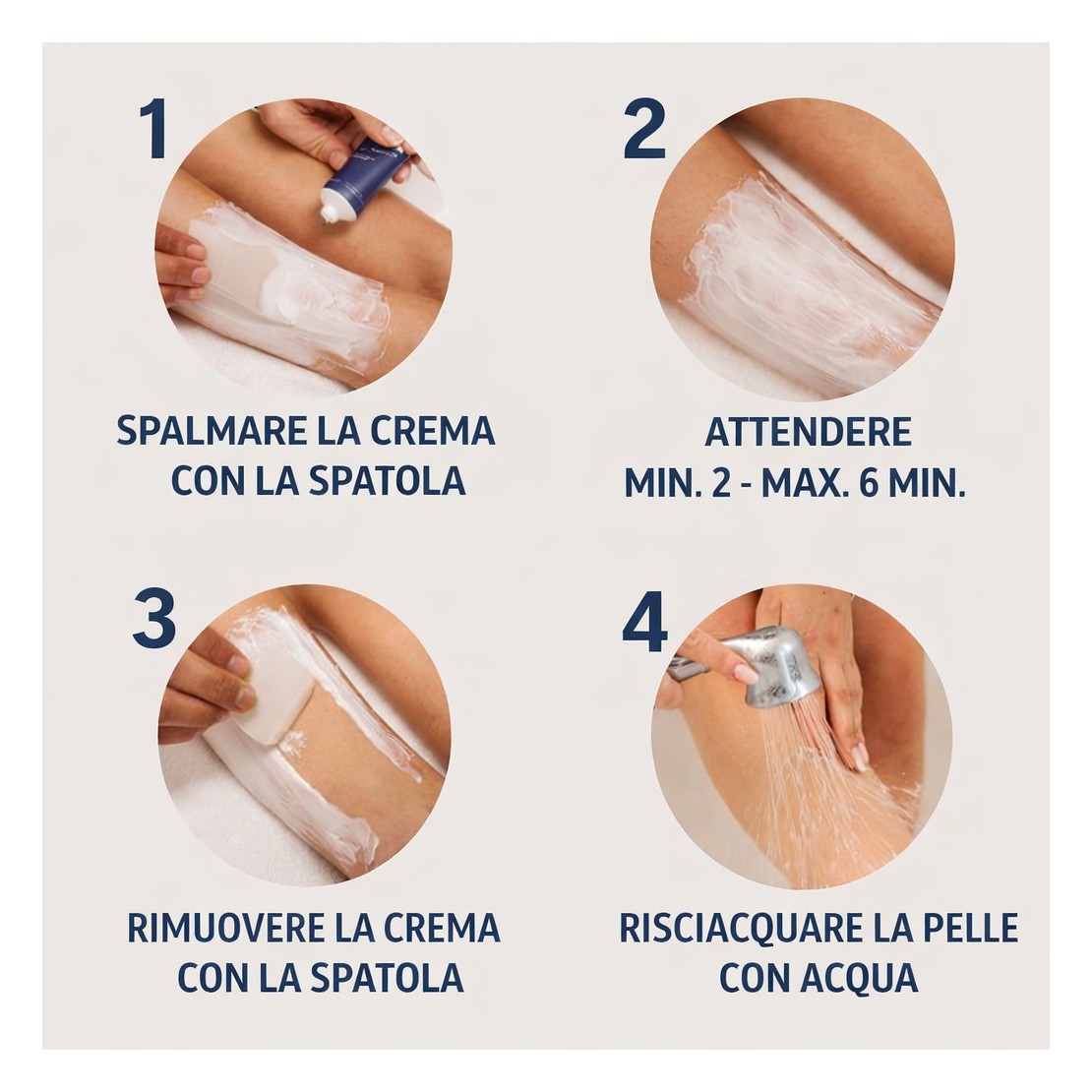 1

SPALMARE LA CREMA CON LA SPATOLA

2

ATTENDERE MIN. 2 - MAX. 6 MIN.

3

RIMUOVERE LA CREMA CON LA SPATOLA

4

RISCIACQUARE LA PELLE CON ACQUA