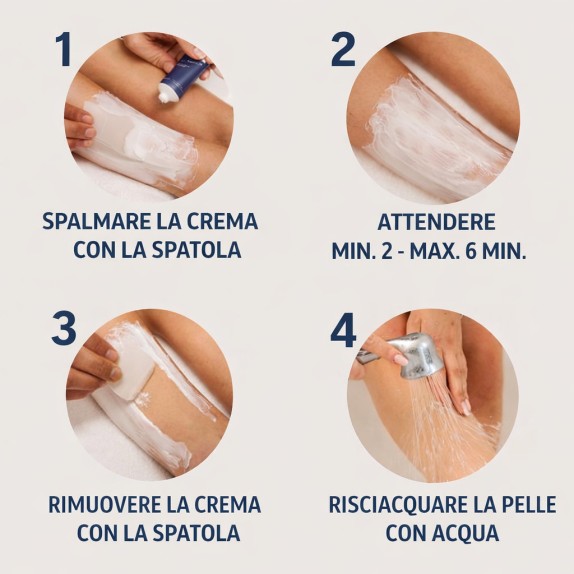 1

SPALMARE LA CREMA CON LA SPATOLA

2

ATTENDERE MIN. 2 - MAX. 6 MIN.

3

RIMUOVERE LA CREMA CON LA SPATOLA

4

RISCIACQUARE LA PELLE CON ACQUA