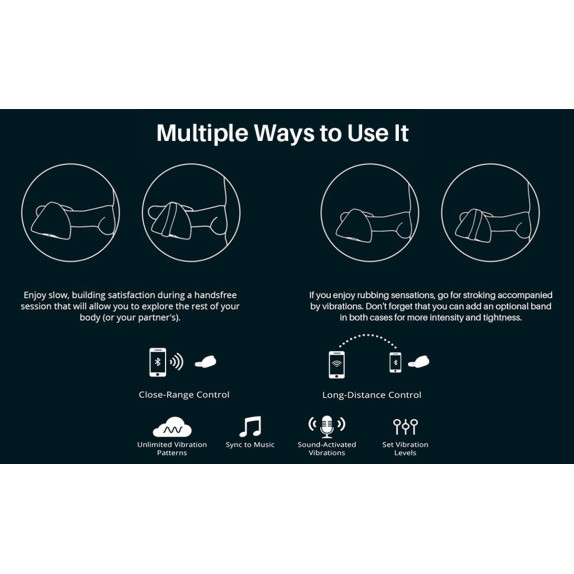 Multiple Ways to Use It

Enjoy slow, building satisfaction during a handsfree session that will allow you to explore the rest of your body (or your partner's).

If you enjoy rubbing sensations, go for stroking accompanied by vibrations. Don't forget that you can add an optional band in both cases for more intensity and tightness.

Close-Range Control

Long-Distance Control

Unlimited Vibration Patterns

Sync to Music

Sound-Activated Vibrations

Set Vibration Levels