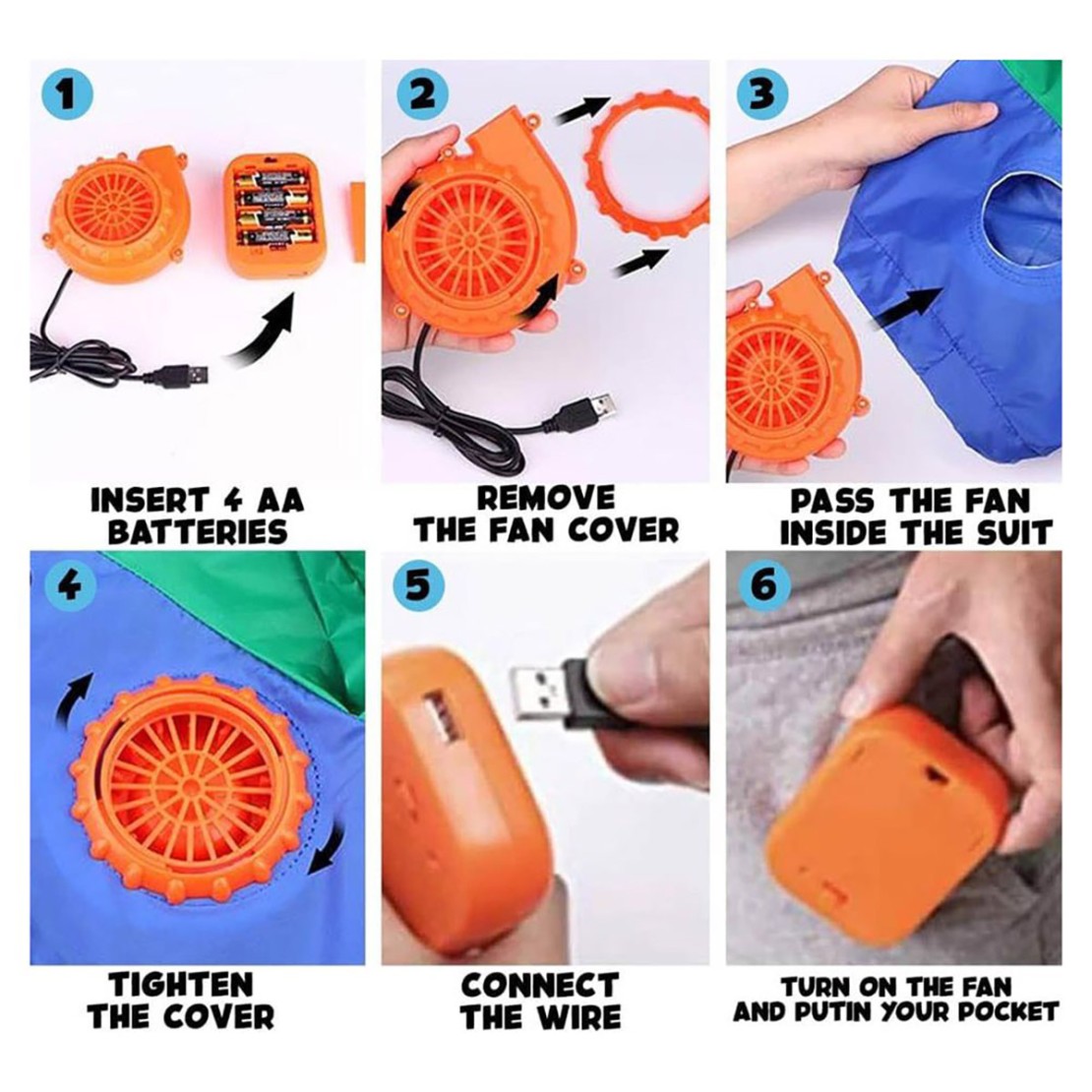 1

INSERT 4 AA BATTERIES

2

REMOVE THE FAN COVER

3

PASS THE FAN INSIDE THE SUIT

4

TIGHTEN THE COVER

5

CONNECT THE WIRE

6

TURN ON THE FAN AND PUTIN YOUR POCKET