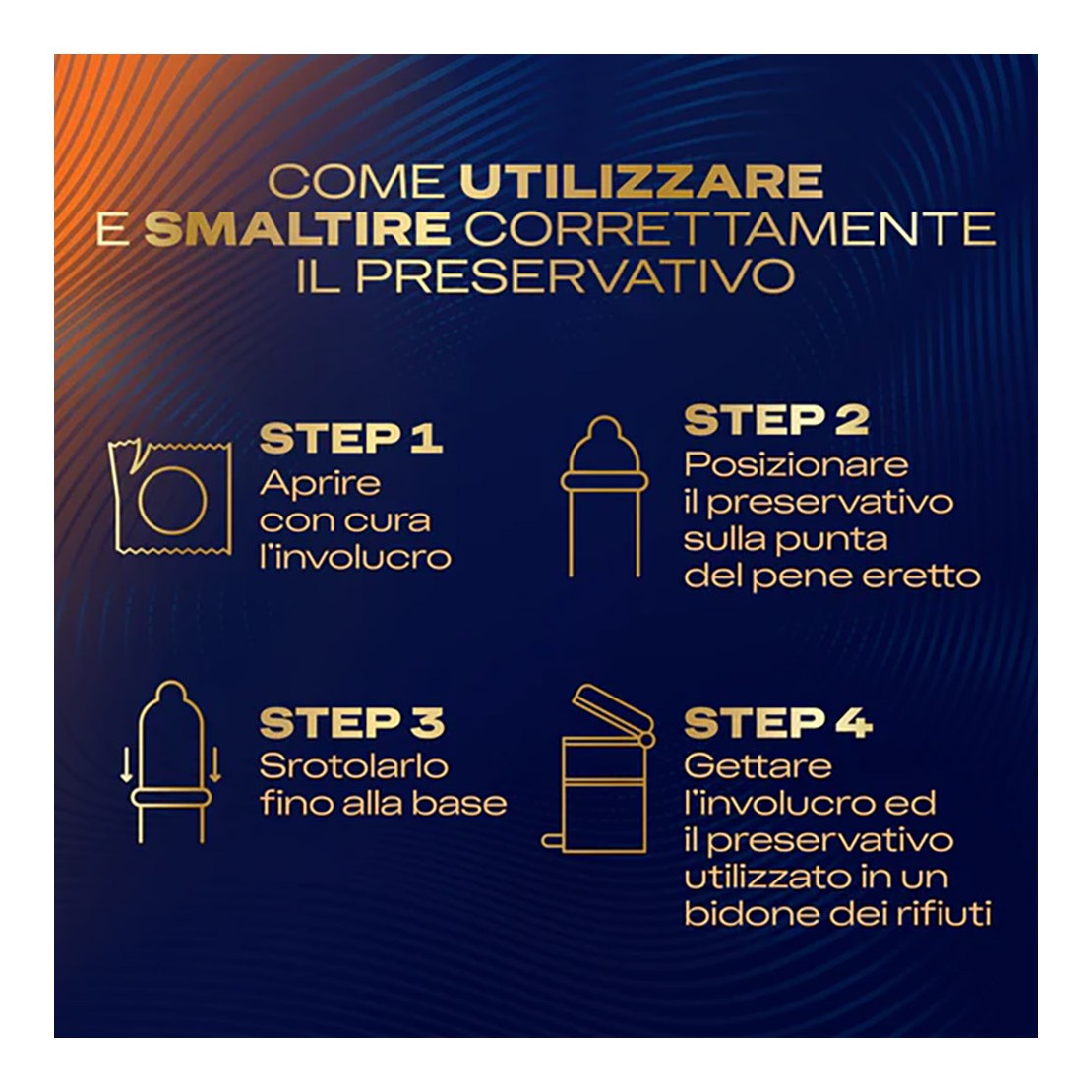 COME UTILIZZARE E SMALTIRE CORRETTAMENTE IL PRESERVATIVO

STEP 1
Aprire con cura l'involucro

STEP 2
Posizionare il preservativo sulla punta del pene eretto

STEP 3
Srotolarlo fino alla base

STEP 4
Gettare l'involucro ed il preservativo utilizzato in un bidone dei rifiuti